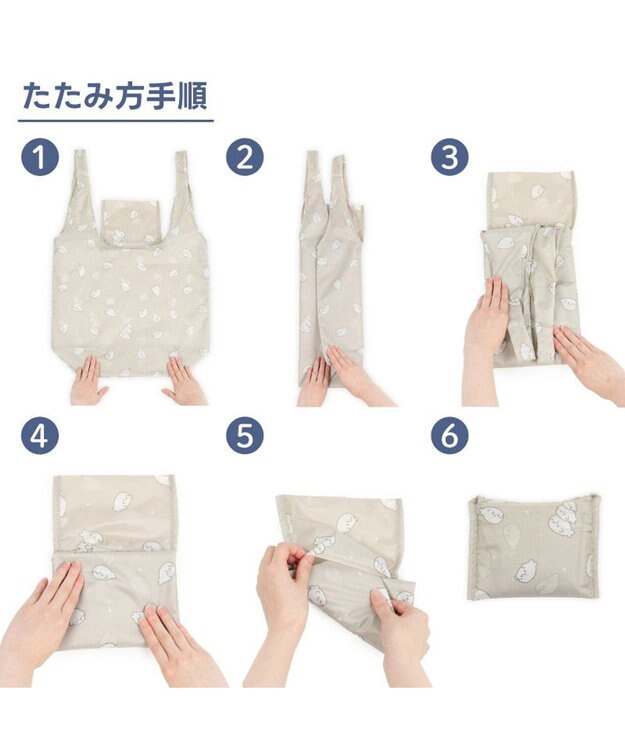 たたみ方手順

1

2

3

4

5

6